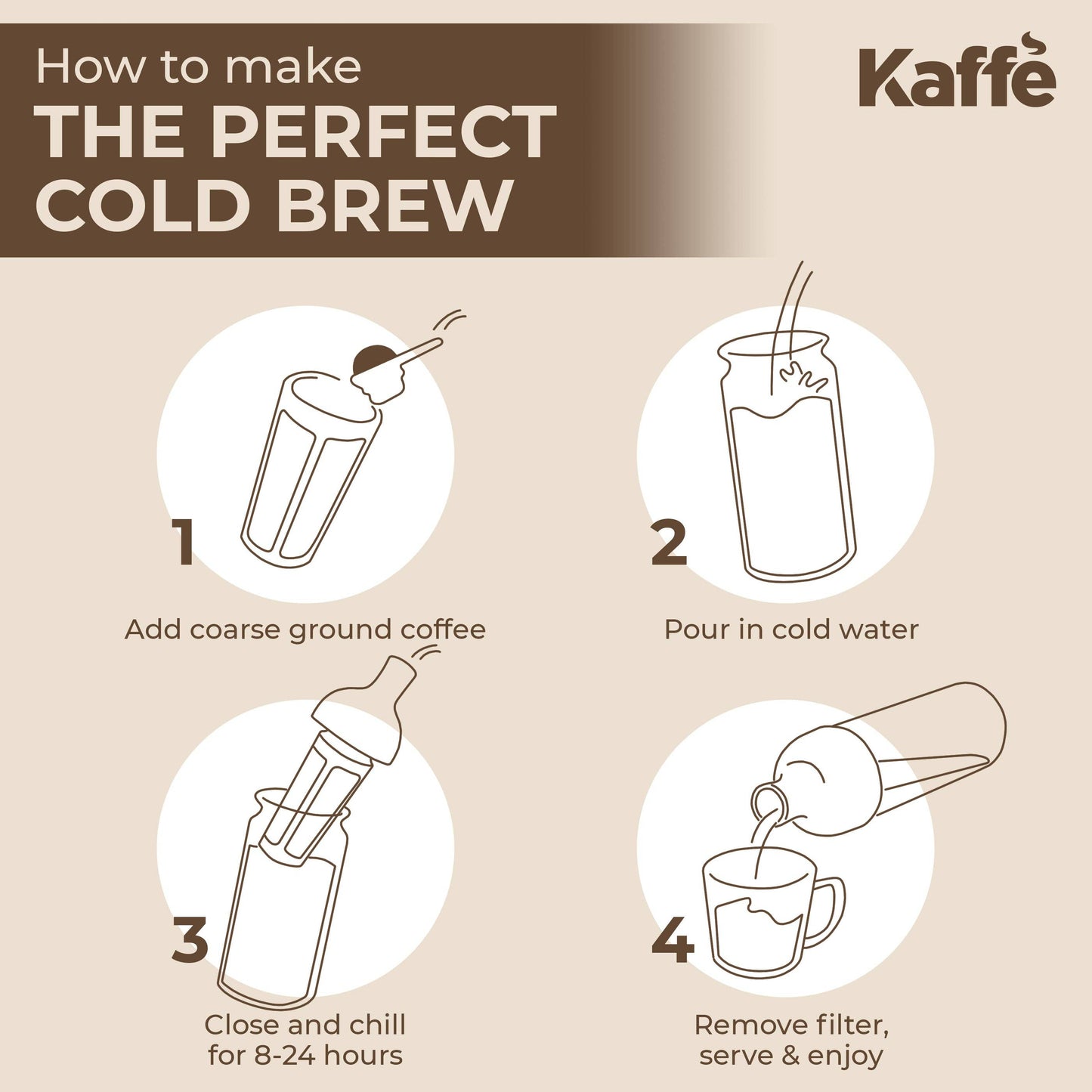 How to make
THE PERFECT COLD BREW

Kaffe

1
Add coarse ground coffee

2
Pour in cold water

3
Close and chill for 8-24 hours

4
Remove filter, serve & enjoy